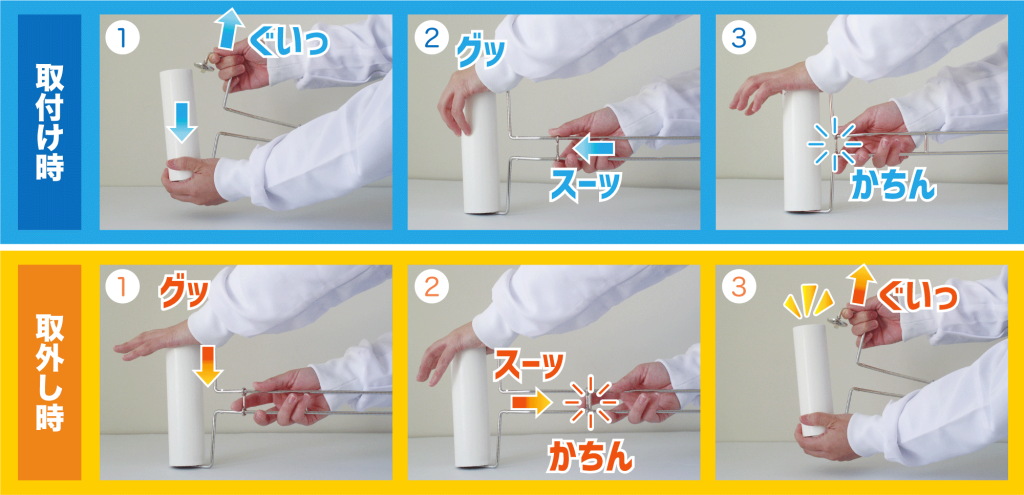 取付け時

1 ぐいっ

2 グッ スーッ

3 かちん

取外し時

1 グッ

2 スーッ かちん

3 ぐいっ