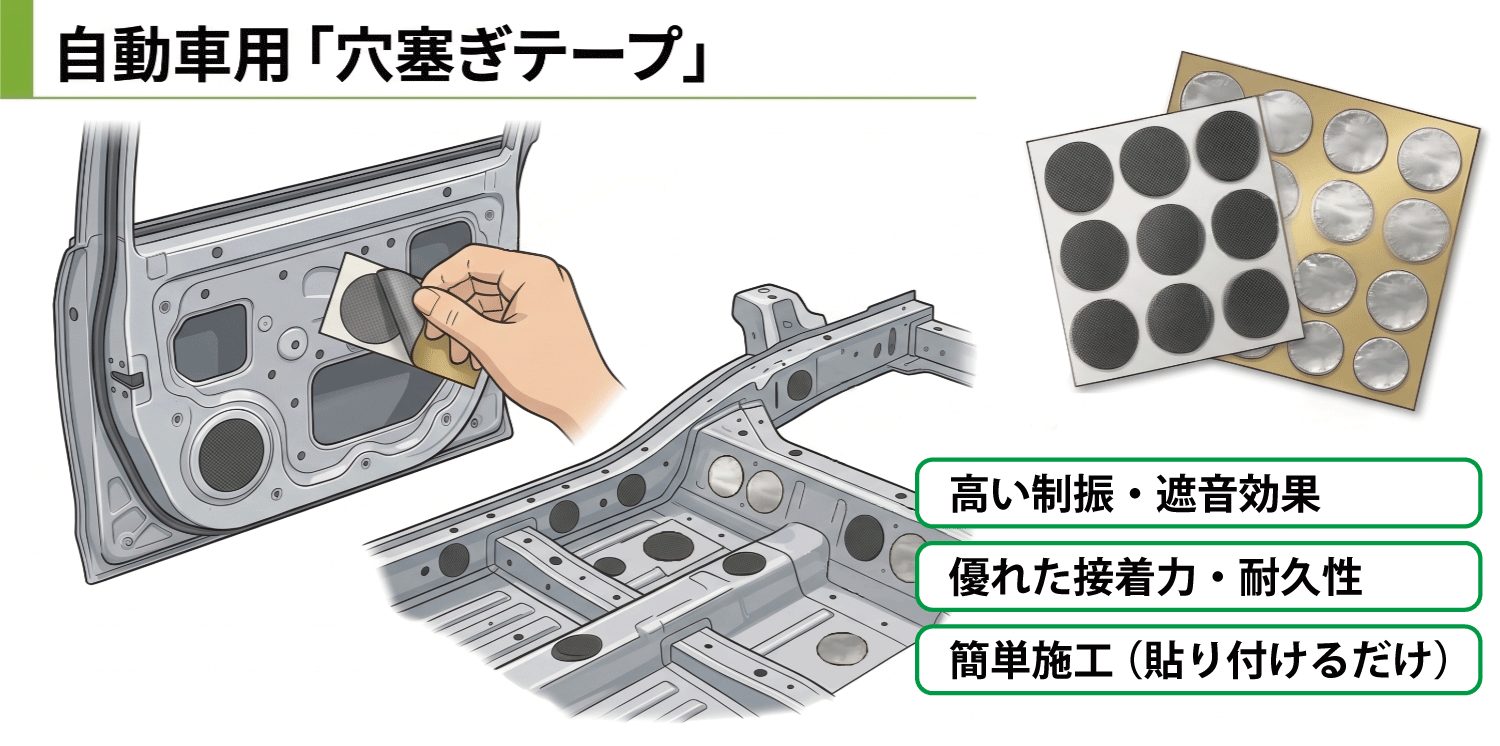 自動車用「穴塞ぎテープ」

高い制振・遮音効果

優れた接着力・耐久性

簡単施工（貼り付けるだけ）